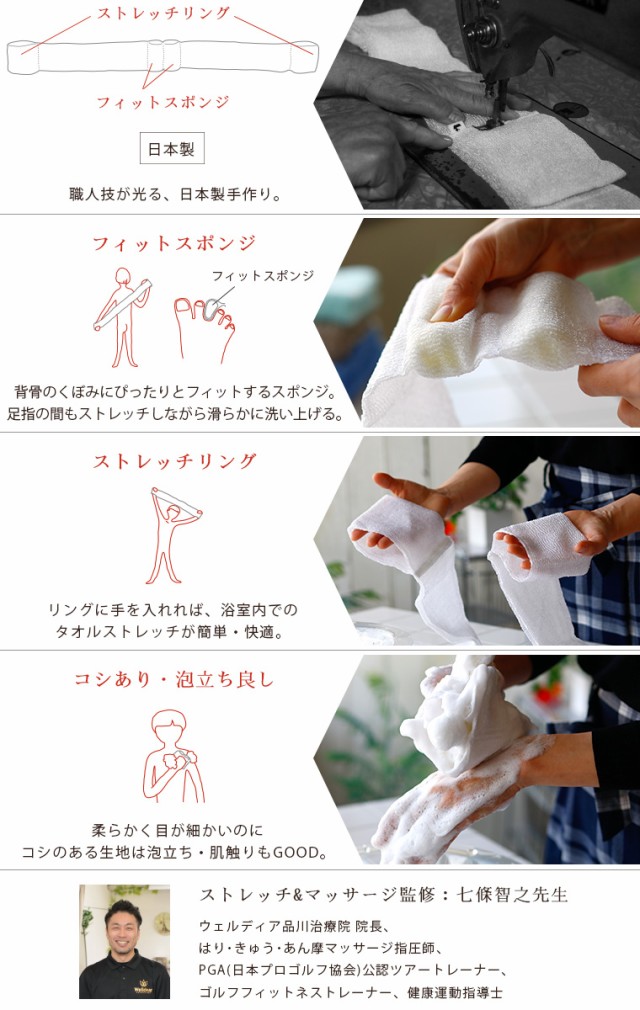 ストレッチリング

フィットスポンジ

日本製

職人技が光る、日本製手作り。

フィットスポンジ

フィットスポンジ

背骨のくぼみにぴったりとフィットするスポンジ。
足指の間もストレッチしながら滑らかに洗い上げる。

ストレッチリング

リングに手を入れれば、浴室内での
タオルストレッチが簡単・快適。

コシあり・泡立ち良し

柔らかく目が細かいのに
コシのある生地は泡立ち・肌触りもGOOD。

ストレッチ&マッサージ監修：七條智之先生

ウェルディア品川治療院 院長、
はり・きゅう・あん摩マッサージ指圧師、
PGA(日本プロゴルフ協会)公認ツアートレーナー、
ゴルフフィットネストレーナー、健康運動指導士