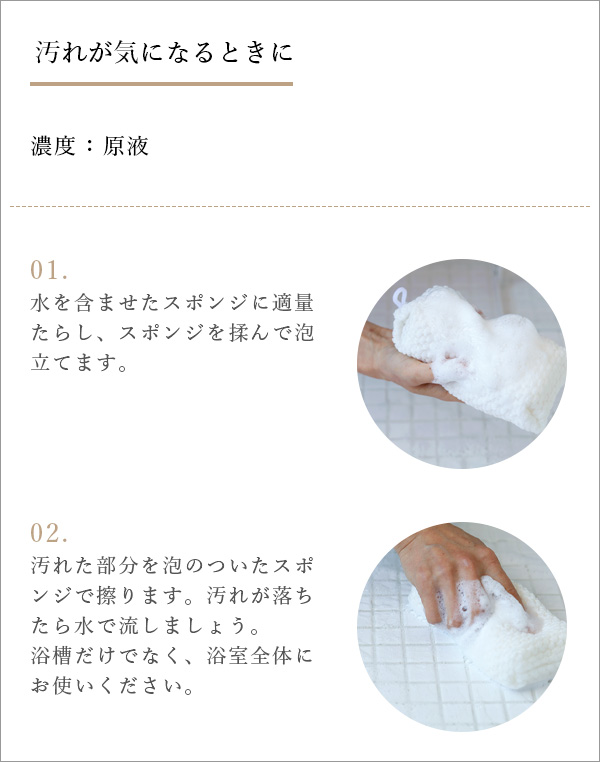 汚れが気になるときに

濃度：原液

01.
水を含ませたスポンジに適量たらし、スポンジを揉んで泡立てます。

02.
汚れた部分を泡のついたスポンジで擦ります。汚れが落ちたら水で流しましょう。
浴槽だけでなく、浴室全体にお使いください。