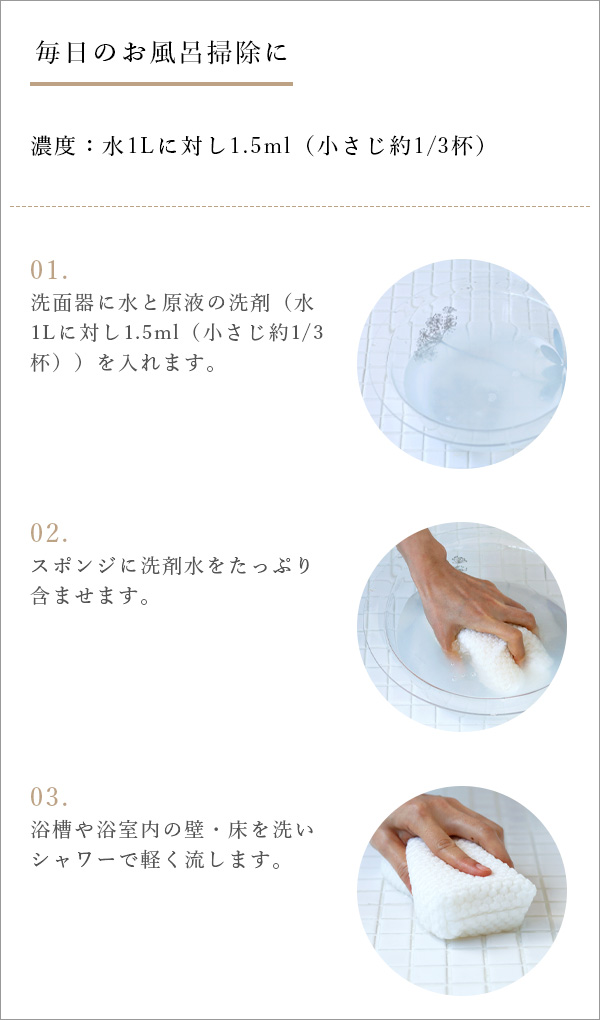 毎日のお風呂掃除に

濃度：水1Lに対し1.5ml（小さじ約1/3杯）

01.
洗面器に水と原液の洗剤（水1Lに対し1.5ml（小さじ約1/3杯））を入れます。

02.
スポンジに洗剤水をたっぷり含ませます。

03.
浴槽や浴室内の壁・床を洗いシャワーで軽く流します。