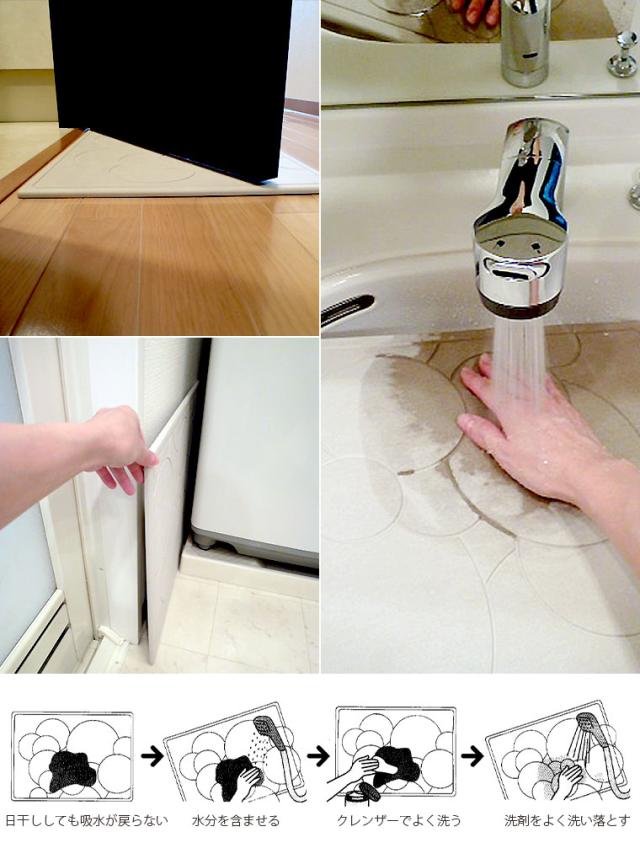 日干ししても吸水が戻らない

水分を含ませる

クレンザーでよく洗う

洗剤をよく洗い落とす