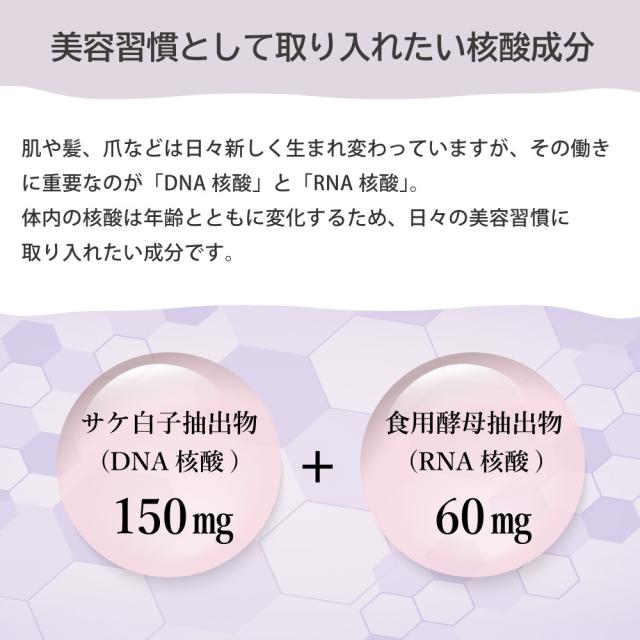 美容習慣として取り入れたい核酸成分

肌や髪、爪などは日々新しく生まれ変わっていますが、その働きに重要なのが「DNA核酸」と「RNA核酸」。
体内の核酸は年齢とともに変化するため、日々の美容習慣に取り入れたい成分です。

サケ白子抽出物
(DNA核酸)
150㎎

+

食用酵母抽出物
(RNA核酸)
60㎎