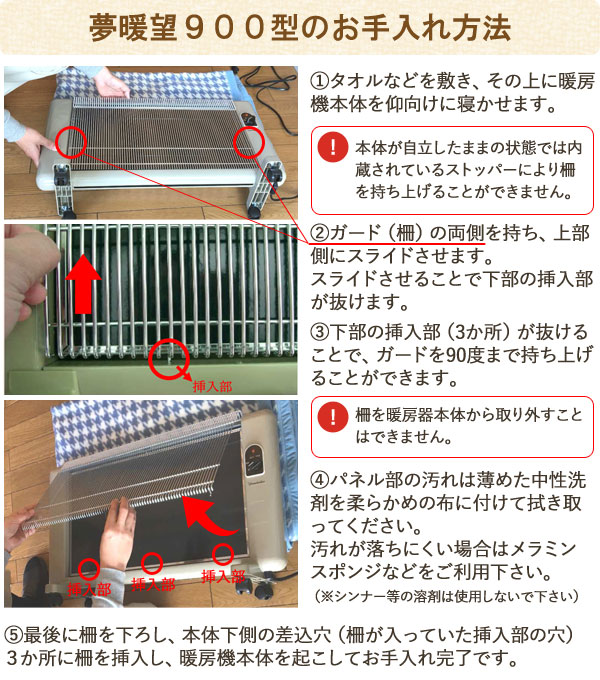 夢暖望９００型のお手入れ方法

①タオルなどを敷き、その上に暖房機本体を仰向けに寝かせます。

! 本体が自立したままの状態では内蔵されているストッパーにより柵を持ち上げることができません。

②ガード（柵）の両側を持ち、上部側にスライドさせます。
スライドさせることで下部の挿入部が抜けます。

挿入部

③下部の挿入部（3か所）が抜けることで、ガードを90度まで持ち上げることができます。

! 柵を暖房器本体から取り外すことはできません。

④パネル部の汚れは薄めた中性洗剤を柔らかめの布に付けて拭き取ってください。
汚れが落ちにくい場合はメラミンスポンジなどをご利用下さい。
（※シンナー等の溶剤は使用しないで下さい）

挿入部 挿入部 挿入部

⑤最後に柵を下ろし、本体下側の差込穴（柵が入っていた挿入部の穴）3か所に柵を挿入し、暖房機本体を起こしてお手入れ完了です。