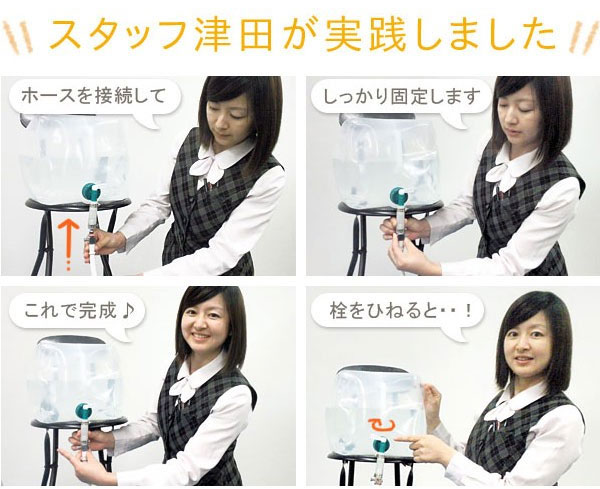 スタッフ津田が実践しました

ホースを接続して

しっかり固定します

これで完成♪

栓をひねると・・！