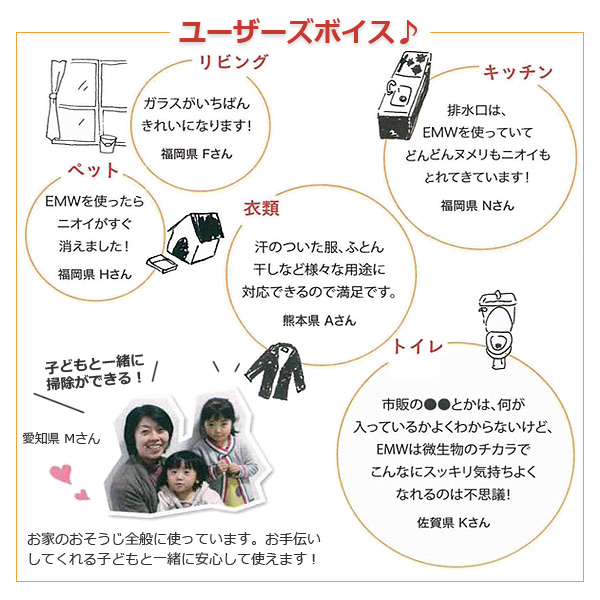 ユーザーズボイス♪

リビング

ガラスがいちばんきれいになります!

福岡県 Fさん

キッチン

排水口は、EMWを使っていてどんどんヌメリもニオイもとれてきています!

福岡県 Nさん

ペット

EMWを使ったらニオイがすぐ消えました!

福岡県 Hさん

衣類

汗のついた服、ふとん干しなど様々な用途に対応できるので満足です。

熊本県 Aさん

トイレ

市販の●●とかは、何が入っているかよくわからないけど、EMWは微生物のチカラでこんなにスッキリ気持ちよくなれるのは不思議!

佐賀県 Kさん

子どもと一緒に掃除ができる!

愛知県 Mさん

お家のおそうじ全般に使っています。お手伝いしてくれる子どもと一緒に安心して使えます!