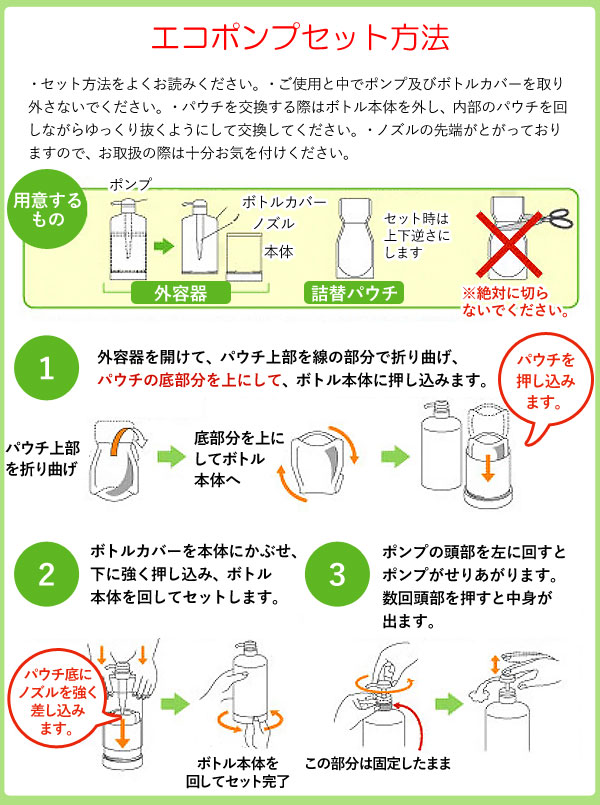 エコポンプセット方法

・セット方法をよくお読みください。・ご使用と中でポンプ及びボトルカバーを取り外さないでください。・パウチを交換する際はボトル本体を外し、内部のパウチを回しながらゆっくり抜くようにして交換してください。・ノズルの先端がとがっておりますので、お取扱の際は十分お気を付けください。

用意するもの

ポンプ

ボトルカバー

ノズル

本体

外容器

セット時は上下逆さにします

詰替パウチ

※絶対に切らないでください。

1

外容器を開けて、パウチ上部を線の部分で折り曲げ、パウチの底部分を上にして、ボトル本体に押し込みます。

パウチを押し込みます。

パウチ上部を折り曲げ

底部分を上にしてボトル本体へ

2

ボトルカバーを本体にかぶせ、下に強く押し込み、ボトル本体を回してセットします。

3

ポンプの頭部を左に回すとポンプがせりあがります。数回頭部を押すと中身が出ます。

パウチ底にノズルを強く差し込みます。

ボトル本体を回してセット完了

この部分は固定したまま