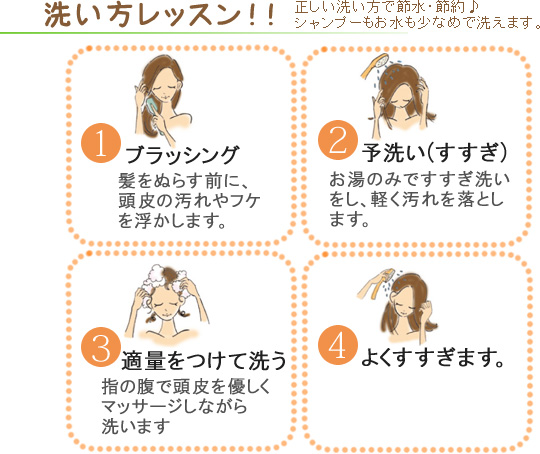 洗い方レッスン！！

正しい洗い方で節水・節約♪
シャンプーもお水も少なめで洗えます。

1 ブラッシング
髪をぬらす前に、頭皮の汚れやフケを浮かします。

2 予洗い（すすぎ）
お湯のみですすぎ洗いをし、軽く汚れを落とします。

3 適量をつけて洗う
指の腹で頭皮を優しくマッサージしながら洗います

4 よくすすぎます。