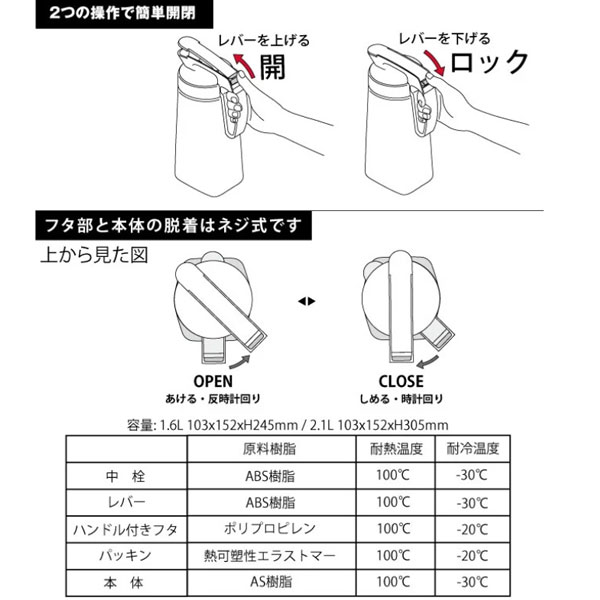 2つの操作で簡単開閉

レバーを上げる
開

レバーを下げる
ロック

フタ部と本体の脱着はネジ式です

上から見た図

OPEN
あける・反時計回り

CLOSE
しめる・時計回り

容量: 1.6L 103x152xH245mm / 2.1L 103x152xH305mm

| | 原料樹脂 | 耐熱温度 | 耐冷温度 |
|---|---|---|---|
| 中　栓 | ABS樹脂 | 100℃ | -30℃ |
| レバー | ABS樹脂 | 100℃ | -30℃ |
| ハンドル付きフタ | ポリプロピレン | 100℃ | -20℃ |
| パッキン | 熱可塑性エラストマー | 100℃ | -20℃ |
| 本　体 | AS樹脂 | 100℃ | -30℃ |