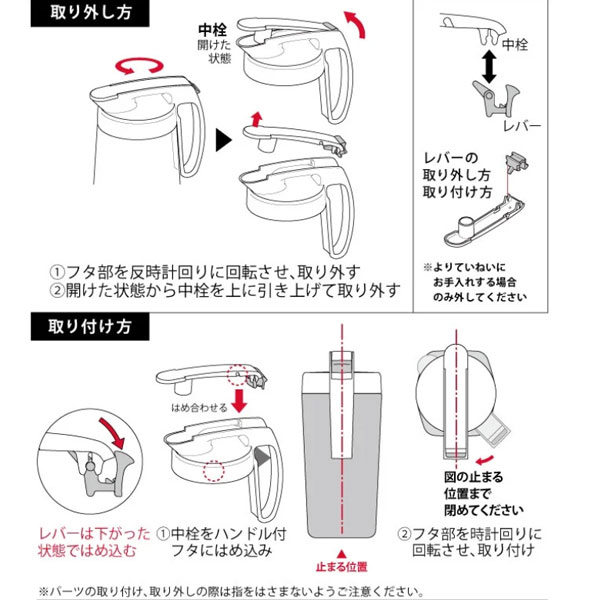 取り外し方

中栓
開けた
状態

①フタ部を反時計回りに回転させ、取り外す
②開けた状態から中栓を上に引き上げて取り外す

中栓

レバー

レバーの
取り外し方
取り付け方

※よりていねいに
お手入れする場合
のみ外してください

取り付け方

はめ合わせる

レバーは下がった
状態ではめ込む

①中栓をハンドル付
フタにはめ込み

止まる位置

図の止まる
位置まで
閉めてください

②フタ部を時計回りに
回転させ、取り付け

※パーツの取り付け、取り外しの際は指をはさまないようご注意ください。