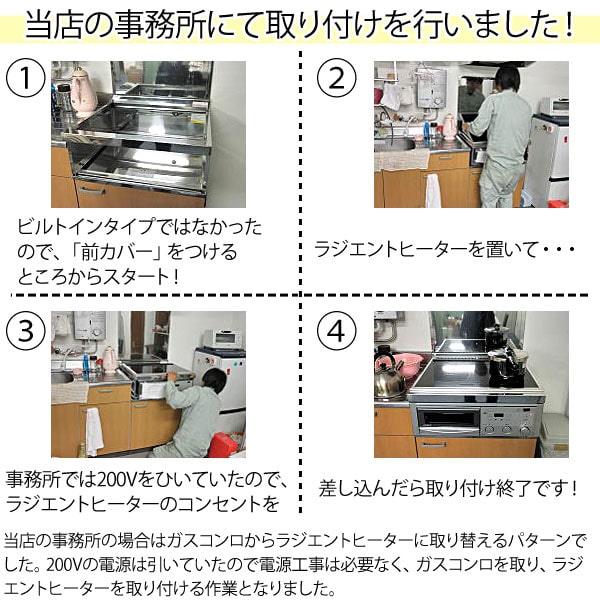 当店の事務所にて取り付けを行いました！

①

ビルトインタイプではなかったので、「前カバー」をつけるところからスタート！

②

ラジエントヒーターを置いて・・・

③

事務所では200Vをひいていたので、ラジエントヒーターのコンセントを

④

差し込んだら取り付け終了です！

当店の事務所の場合はガスコンロからラジエントヒーターに取り替えるパターンでした。200Vの電源は引いていたので電源工事は必要なく、ガスコンロを取り、ラジエントヒーターを取り付ける作業となりました。