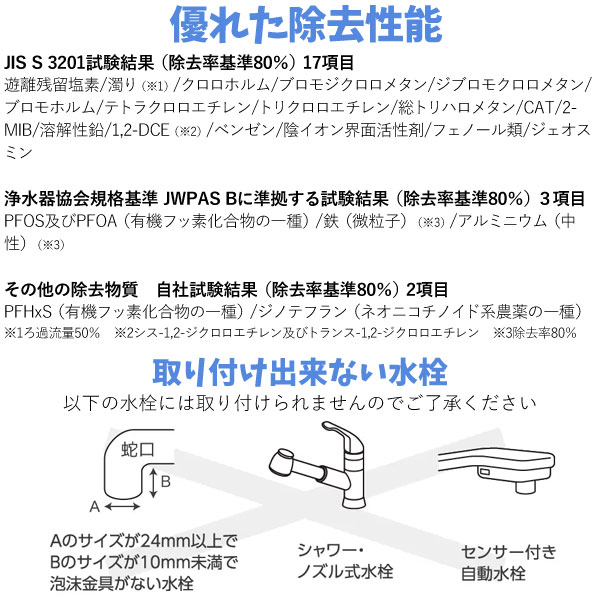 優れた除去性能

JIS S 3201試験結果（除去率基準80%）17項目
遊離残留塩素/濁り（※1）/クロロホルム/ブロモジクロロメタン/ジブロモクロロメタン/ブロモホルム/テトラクロロエチレン/トリクロロエチレン/総トリハロメタン/CAT/2-MIB/溶解性鉛/1,2-DCE（※2）/ベンゼン/陰イオン界面活性剤/フェノール類/ジェオスミン

浄水器協会規格基準 JWPAS Bに準拠する試験結果（除去率基準80%）3項目
PFOS及びPFOA（有機フッ素化合物の一種）/鉄（微粒子）（※3）/アルミニウム（中性）（※3）

その他の除去物質　自社試験結果（除去率基準80%）2項目
PFHxS（有機フッ素化合物の一種）/ジノテフラン（ネオニコチノイド系農薬の一種）
※1ろ過流量50%　※2シス-1,2-ジクロロエチレン及びトランス-1,2-ジクロロエチレン　※3除去率80%

取り付け出来ない水栓
以下の水栓には取り付けられませんのでご了承ください

蛇口
B
A
Aのサイズが24mm以上で
Bのサイズが10mm未満で
泡沫金具がない水栓

シャワー・
ノズル式水栓

センサー付き
自動水栓