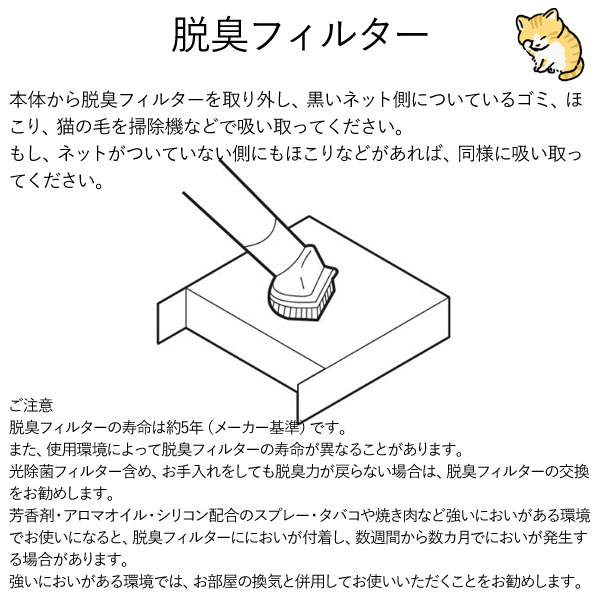 脱臭フィルター

本体から脱臭フィルターを取り外し、黒いネット側についているゴミ、ほこり、猫の毛を掃除機などで吸い取ってください。
もし、ネットがついていない側にもほこりなどがあれば、同様に吸い取ってください。

ご注意
脱臭フィルターの寿命は約5年（メーカー基準）です。
また、使用環境によって脱臭フィルターの寿命が異なることがあります。
光除菌フィルター含め、お手入れをしても脱臭力が戻らない場合は、脱臭フィルターの交換をお勧めします。
芳香剤・アロマオイル・シリコン配合のスプレー・タバコや焼き肉など強いにおいがある環境でお使いになると、脱臭フィルターににおいが付着し、数週間から数カ月でにおいが発生する場合があります。
強いにおいがある環境では、お部屋の換気と併用してお使いいただくことをお勧めします。