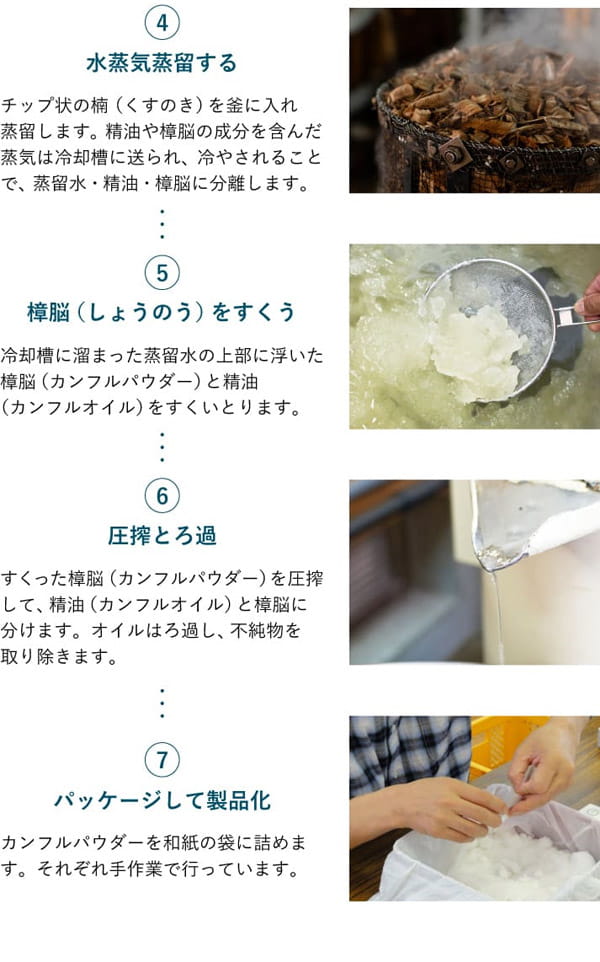 4

水蒸気蒸留する

チップ状の楠（くすのき）を釜に入れ蒸留します。精油や樟脳の成分を含んだ蒸気は冷却槽に送られ、冷やされることで、蒸留水・精油・樟脳に分離します。

5

樟脳（しょうのう）をすくう

冷却槽に溜まった蒸留水の上部に浮いた樟脳（カンフルパウダー）と精油（カンフルオイル）をすくいとります。

6

圧搾とろ過

すくった樟脳（カンフルパウダー）を圧搾して、精油（カンフルオイル）と樟脳に分けます。オイルはろ過し、不純物を取り除きます。

7

パッケージして製品化

カンフルパウダーを和紙の袋に詰めます。それぞれ手作業で行っています。