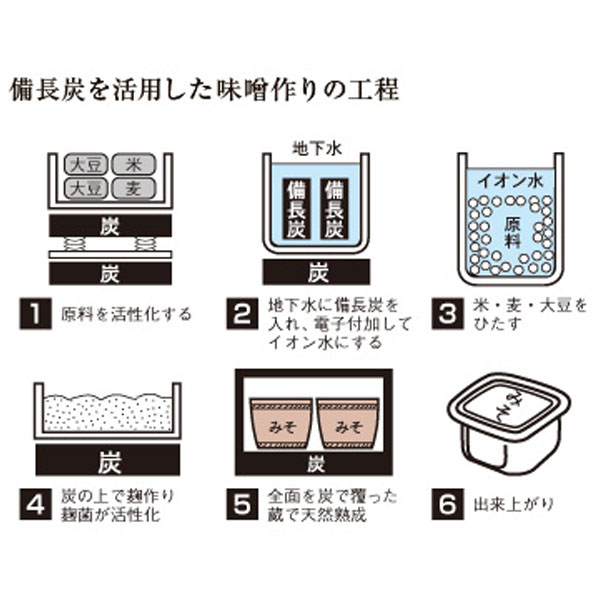 備長炭を活用した味噌作りの工程

大豆 米
大豆 麦
炭
炭

1 原料を活性化する

地下水
備長炭 備長炭
炭

2 地下水に備長炭を入れ、電子付加してイオン水にする

イオン水
原料

3 米・麦・大豆をひたす

炭

4 炭の上で麹作り 麹菌が活性化

みそ みそ
炭

5 全面を炭で覆った蔵で天然熟成

みそ

6 出来上がり