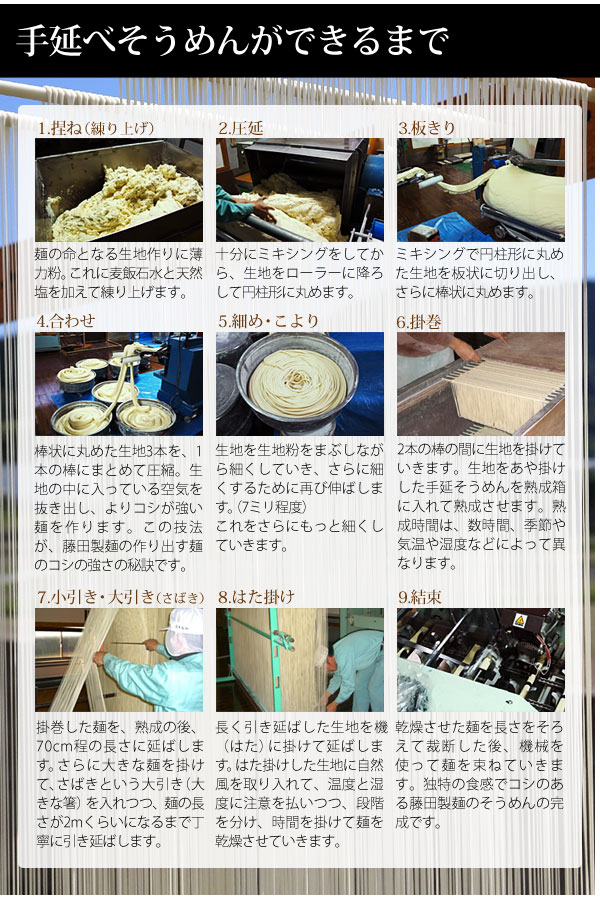 手延べそうめんができるまで

1.捏ね(練り上げ)

麺の命となる生地作りに薄力粉。これに麦飯石水と天然塩を加えて練り上げます。

2.圧延

十分にミキシングをしてから、生地をローラーに降ろして円柱形に丸めます。

3.板きり

ミキシングで円柱形に丸めた生地を板状に切り出し、さらに棒状に丸めます。

4.合わせ

棒状に丸めた生地3本を、1本の棒にまとめて圧縮。生地の中に入っている空気を抜き出し、よりコシが強い麺を作ります。この技法が、藤田製麺の作り出す麺のコシの強さの秘訣です。

5.細め・こより

生地を生地粉をまぶしながら細くしていき、さらに細くするために再び伸ばします。(7ミリ程度)
これをさらにもっと細くしていきます。

6.掛巻

2本の棒の間に生地を掛けていきます。生地をあや掛けした手延そうめんを熟成箱に入れて熟成させます。熟成時間は、数時間、季節や気温や湿度などによって異なります。

7.小引き・大引き(さばき)

掛巻した麺を、熟成の後、70cm程の長さに延ばします。さらに大きな麺を掛けて、さばきという大引き(大きな箸)を入れつつ、麺の長さが2mくらいになるまで丁寧に引き延ばします。

8.はた掛け

長く引き延ばした生地を機(はた)に掛けて延ばします。はた掛けした生地に自然風を取り入れて、温度と湿度に注意を払いつつ、段階を分け、時間を掛けて麺を乾燥させていきます。

9.結束

乾燥させた麺を長さをそろえて裁断した後、機械を使って麺を束ねていきます。独特の食感でコシのある藤田製麺のそうめんの完成です。