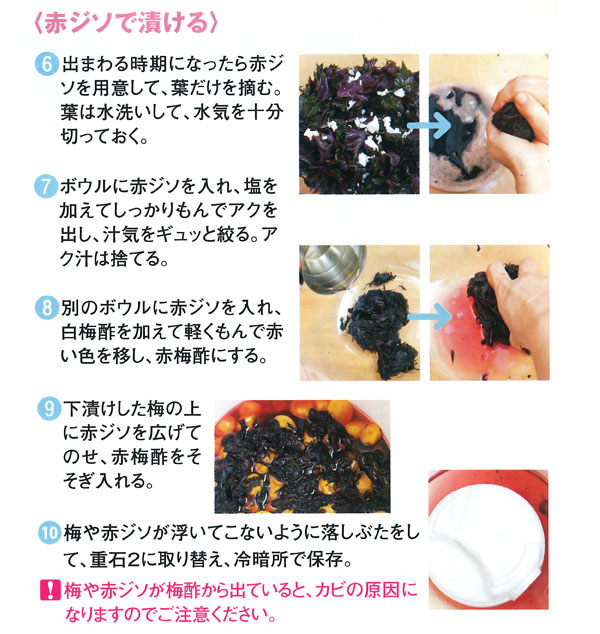 〈赤ジソで漬ける〉

6 出まわる時期になったら赤ジソを用意して、葉だけを摘む。葉は水洗いして、水気を十分切っておく。

7 ボウルに赤ジソを入れ、塩を加えてしっかりもんでアクを出し、汁気をギュッと絞る。アク汁は捨てる。

8 別のボウルに赤ジソを入れ、白梅酢を加えて軽くもんで赤い色を移し、赤梅酢にする。

9 下漬けした梅の上に赤ジソを広げてのせ、赤梅酢をそそぎ入れる。

10 梅や赤ジソが浮いてこないように落しぶたをして、重石2に取り替え、冷暗所で保存。

! 梅や赤ジソが梅酢から出ていると、カビの原因になりますのでご注意ください。