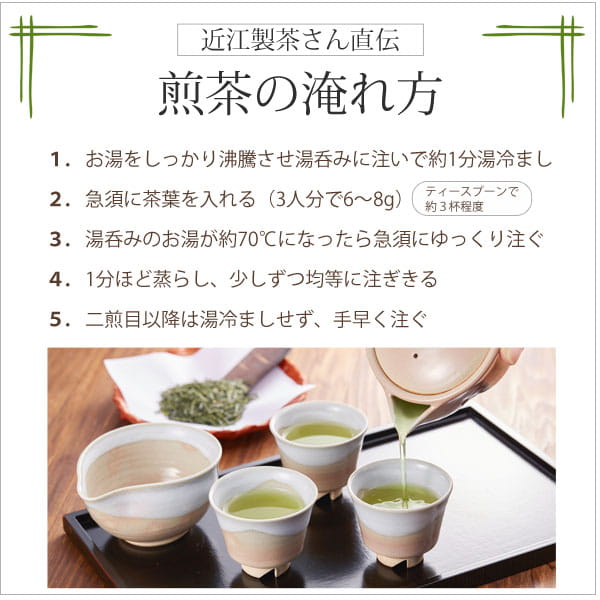 近江製茶さん直伝

煎茶の淹れ方

1. お湯をしっかり沸騰させ湯呑みに注いで約1分湯冷まし

2. 急須に茶葉を入れる（3人分で6〜8g） ティースプーンで約３杯程度

3. 湯呑みのお湯が約70℃になったら急須にゆっくり注ぐ

4. 1分ほど蒸らし、少しずつ均等に注ぎきる

5. 二煎目以降は湯冷ましせず、手早く注ぐ