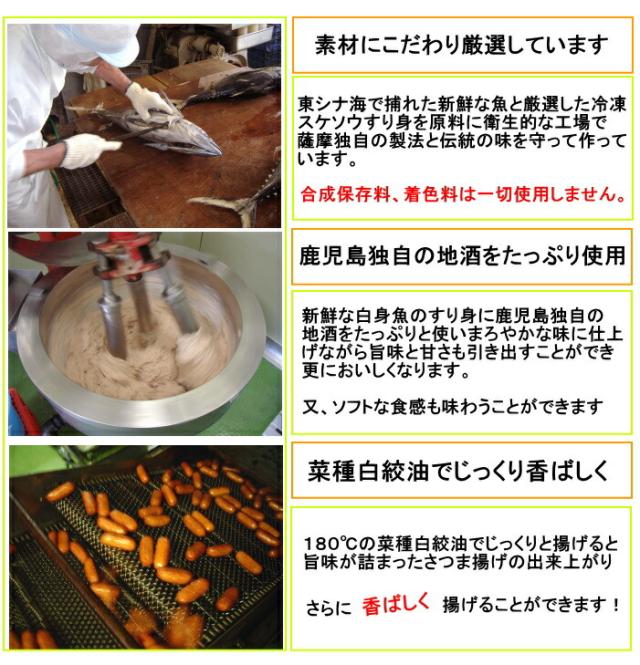 素材にこだわり厳選しています

東シナ海で捕れた新鮮な魚と厳選した冷凍スケソウすり身を原料に衛生的な工場で薩摩独自の製法と伝統の味を守って作っています。

合成保存料、着色料は一切使用しません。

鹿児島独自の地酒をたっぷり使用

新鮮な白身魚のすり身に鹿児島独自の地酒をたっぷりと使いまろやかな味に仕上げながら旨味と甘さも引き出すことができ更においしくなります。

又、ソフトな食感も味わうことができます

菜種白絞油でじっくり香ばしく

180℃の菜種白絞油でじっくりと揚げると旨味が詰まったさつま揚げの出来上がり

さらに 香ばしく 揚げることができます！