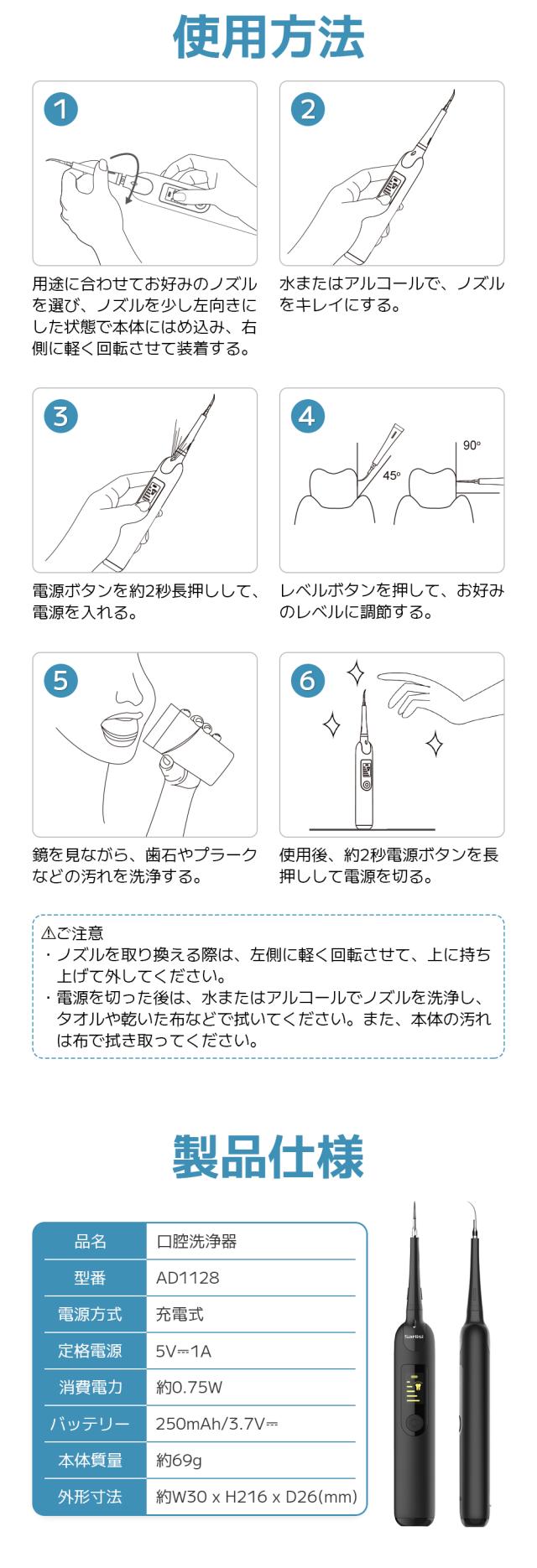 使用方法

1

用途に合わせてお好みのノズルを選び、ノズルを少し左向きにした状態で本体にはめ込み、右側に軽く回転させて装着する。

2

水またはアルコールで、ノズルをキレイにする。

3

電源ボタンを約2秒長押しして、電源を入れる。

4

45°

90°

レベルボタンを押して、お好みのレベルに調節する。

5

鏡を見ながら、歯石やプラークなどの汚れを洗浄する。

6

使用後、約2秒電源ボタンを長押しして電源を切る。

⚠ご注意
・ノズルを取り換える際は、左側に軽く回転させて、上に持ち上げて外してください。
・電源を切った後は、水またはアルコールでノズルを洗浄し、タオルや乾いた布などで拭いてください。また、本体の汚れは布で拭き取ってください。

製品仕様

| 品名 | 口腔洗浄器 |
|---|---|
| 型番 | AD1128 |
| 電源方式 | 充電式 |
| 定格電源 | 5V⎓1A |
| 消費電力 | 約0.75W |
| バッテリー | 250mAh/3.7V⎓ |
| 本体質量 | 約69g |
| 外形寸法 | 約W30 x H216 x D26(mm) |

Sarlisi