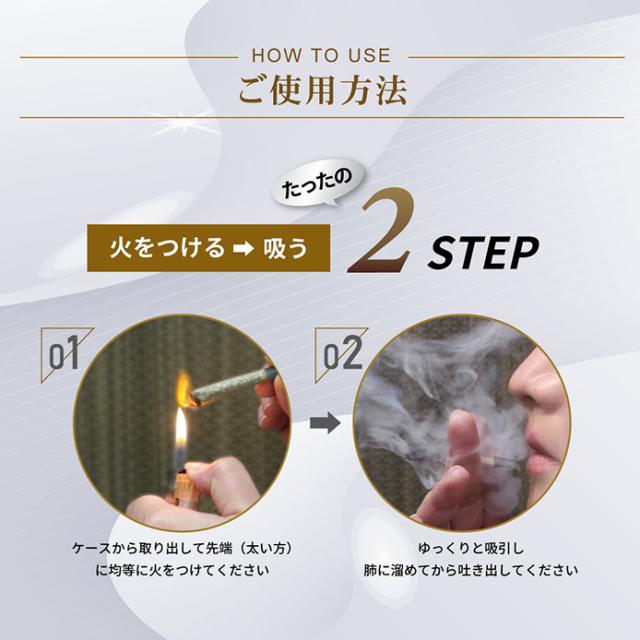 HOW TO USE
ご使用方法

たったの
火をつける ➡ 吸う
2 STEP

01
ケースから取り出して先端（太い方）に均等に火をつけてください

02
ゆっくりと吸引し
肺に溜めてから吐き出してください