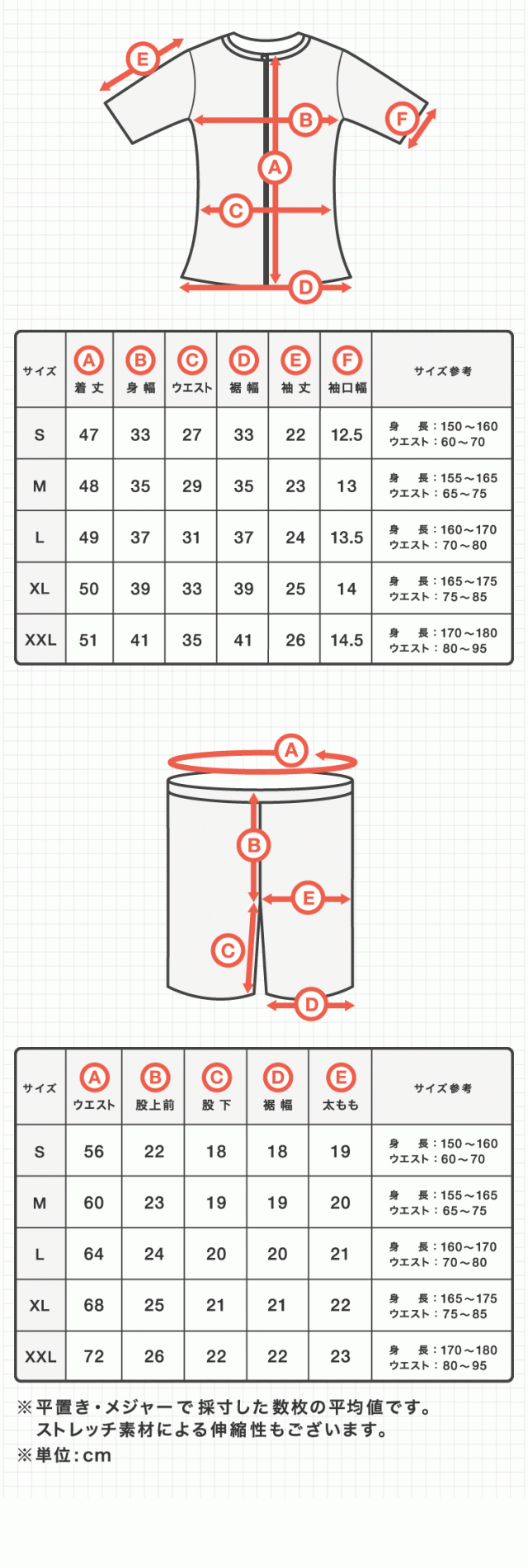 E
B
F
A
C
D

| サイズ | A 着丈 | B 身幅 | C ウエスト | D 裾幅 | E 袖丈 | F 袖口幅 | サイズ参考 |
|---|---|---|---|---|---|---|---|
| S | 47 | 33 | 27 | 33 | 22 | 12.5 | 身　長：150～160 ウエスト：60～70 |
| M | 48 | 35 | 29 | 35 | 23 | 13 | 身　長：155～165 ウエスト：65～75 |
| L | 49 | 37 | 31 | 37 | 24 | 13.5 | 身　長：160～170 ウエスト：70～80 |
| XL | 50 | 39 | 33 | 39 | 25 | 14 | 身　長：165～175 ウエスト：75～85 |
| XXL | 51 | 41 | 35 | 41 | 26 | 14.5 | 身　長：170～180 ウエスト：80～95 |

A
B
E
C
D

| サイズ | A ウエスト | B 股上前 | C 股下 | D 裾幅 | E 太もも | サイズ参考 |
|---|---|---|---|---|---|---|
| S | 56 | 22 | 18 | 18 | 19 | 身　長：150～160 ウエスト：60～70 |
| M | 60 | 23 | 19 | 19 | 20 | 身　長：155～165 ウエスト：65～75 |
| L | 64 | 24 | 20 | 20 | 21 | 身　長：160～170 ウエスト：70～80 |
| XL | 68 | 25 | 21 | 21 | 22 | 身　長：165～175 ウエスト：75～85 |
| XXL | 72 | 26 | 22 | 22 | 23 | 身　長：170～180 ウエスト：80～95 |

※平置き・メジャーで採寸した数枚の平均値です。
ストレッチ素材による伸縮性もございます。
※単位：cm