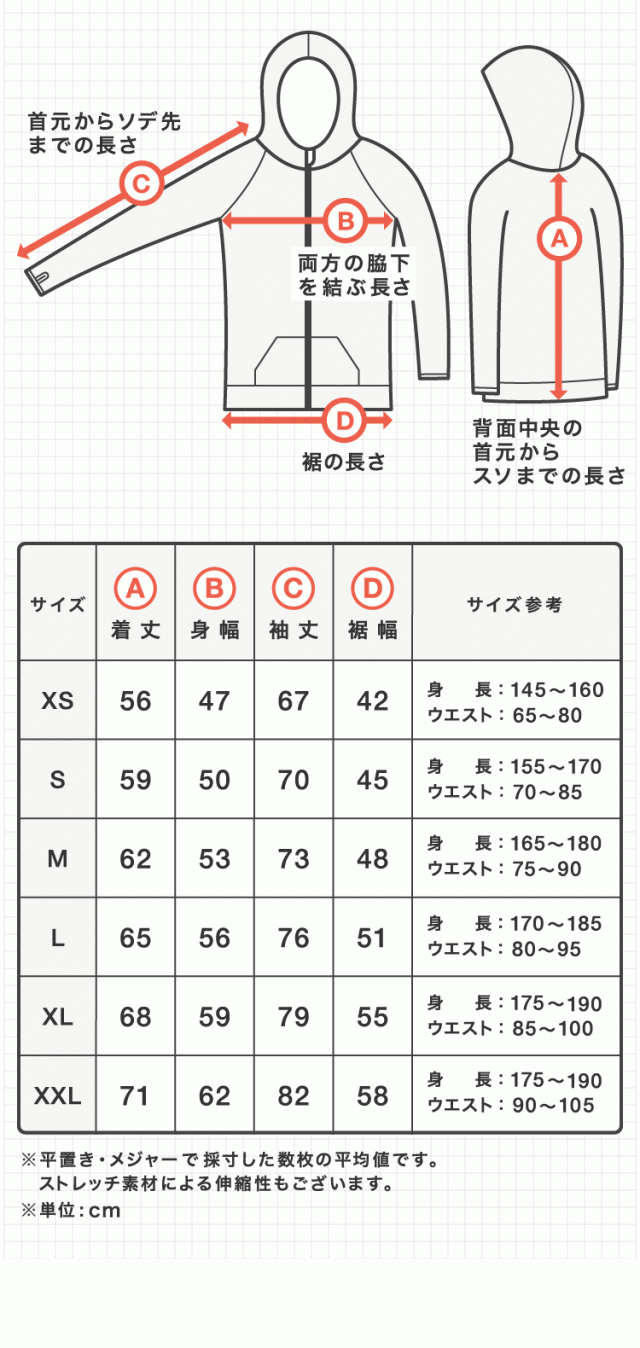 首元からソデ先までの長さ

C

B

両方の脇下を結ぶ長さ

A

D

裾の長さ

背面中央の首元からスソまでの長さ

| サイズ | A 着丈 | B 身幅 | C 袖丈 | D 裾幅 | サイズ参考 |
|---|---|---|---|---|---|
| XS | 56 | 47 | 67 | 42 | 身　長：145～160 ウエスト：65～80 |
| S | 59 | 50 | 70 | 45 | 身　長：155～170 ウエスト：70～85 |
| M | 62 | 53 | 73 | 48 | 身　長：165～180 ウエスト：75～90 |
| L | 65 | 56 | 76 | 51 | 身　長：170～185 ウエスト：80～95 |
| XL | 68 | 59 | 79 | 55 | 身　長：175～190 ウエスト：85～100 |
| XXL | 71 | 62 | 82 | 58 | 身　長：175～190 ウエスト：90～105 |

※平置き・メジャーで採寸した数枚の平均値です。
ストレッチ素材による伸縮性もございます。
※単位：cm