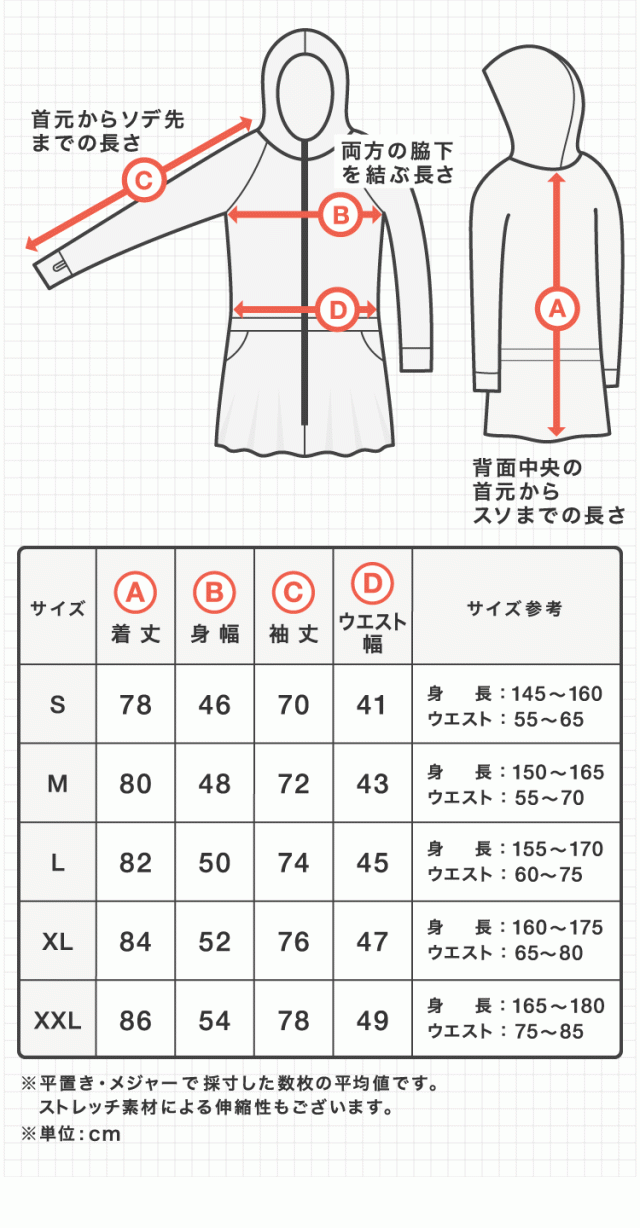 首元からソデ先までの長さ

C

両方の脇下を結ぶ長さ

B

D

A

背面中央の首元からスソまでの長さ

| サイズ | A 着丈 | B 身幅 | C 袖丈 | D ウエスト幅 | サイズ参考 |
|---|---|---|---|---|---|
| S | 78 | 46 | 70 | 41 | 身　長：145～160 ウエスト：55～65 |
| M | 80 | 48 | 72 | 43 | 身　長：150～165 ウエスト：55～70 |
| L | 82 | 50 | 74 | 45 | 身　長：155～170 ウエスト：60～75 |
| XL | 84 | 52 | 76 | 47 | 身　長：160～175 ウエスト：65～80 |
| XXL | 86 | 54 | 78 | 49 | 身　長：165～180 ウエスト：75～85 |

※平置き・メジャーで採寸した数枚の平均値です。
ストレッチ素材による伸縮性もございます。
※単位：cm