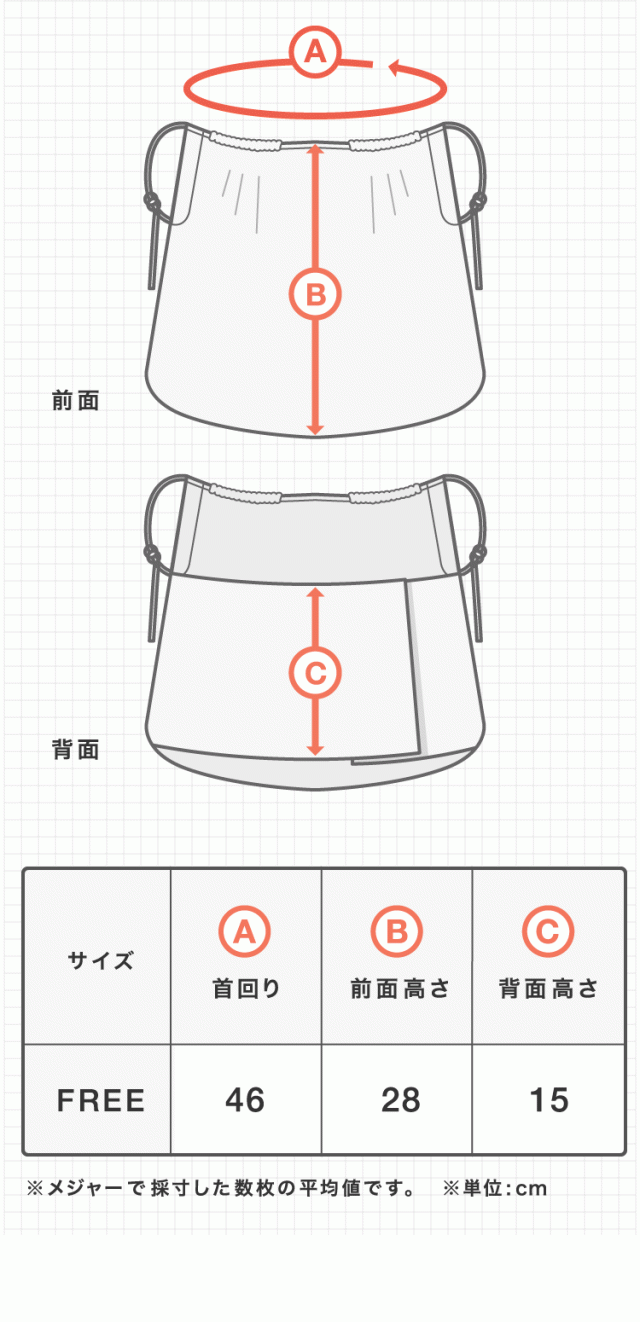 A

B

前面

C

背面

| サイズ | A 首回り | B 前面高さ | C 背面高さ |
|---|---|---|---|
| FREE | 46 | 28 | 15 |

※メジャーで採寸した数枚の平均値です。 ※単位:cm