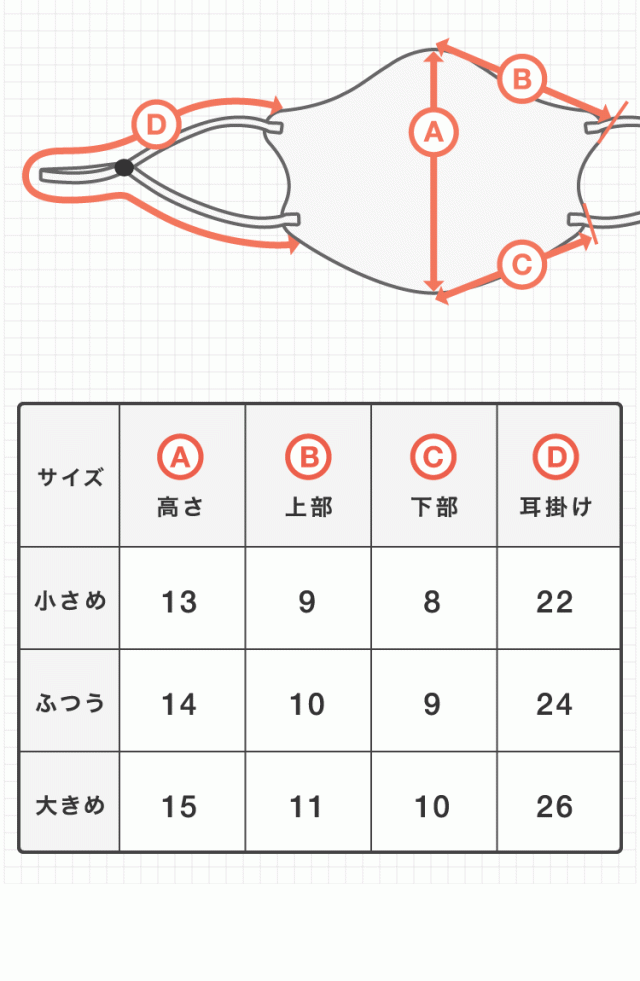 D
A
B
C

| サイズ | A 高さ | B 上部 | C 下部 | D 耳掛け |
|---|---|---|---|---|
| 小さめ | 13 | 9 | 8 | 22 |
| ふつう | 14 | 10 | 9 | 24 |
| 大きめ | 15 | 11 | 10 | 26 |