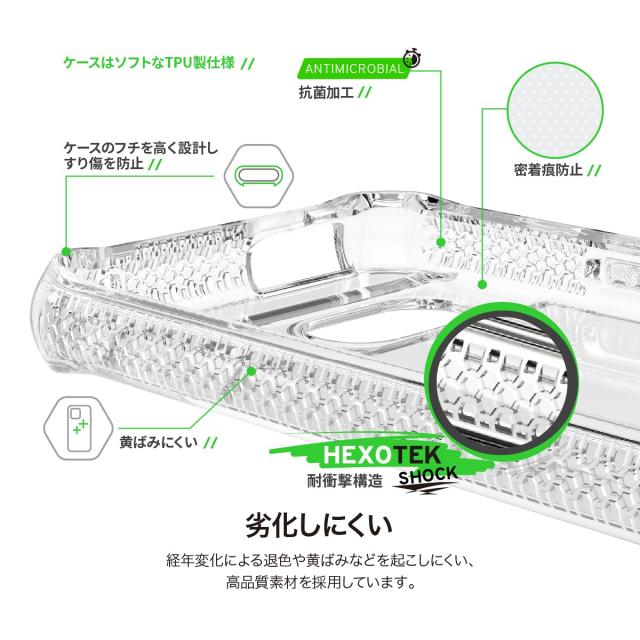 ケースはソフトなTPU製仕様 //

ANTIMICROBIAL
抗菌加工 //

ケースのフチを高く設計しすり傷を防止 //

密着痕防止 //

黄ばみにくい //

HEXOTEK
SHOCK
耐衝撃構造

劣化しにくい

経年変化による退色や黄ばみなどを起こしにくい、高品質素材を採用しています。