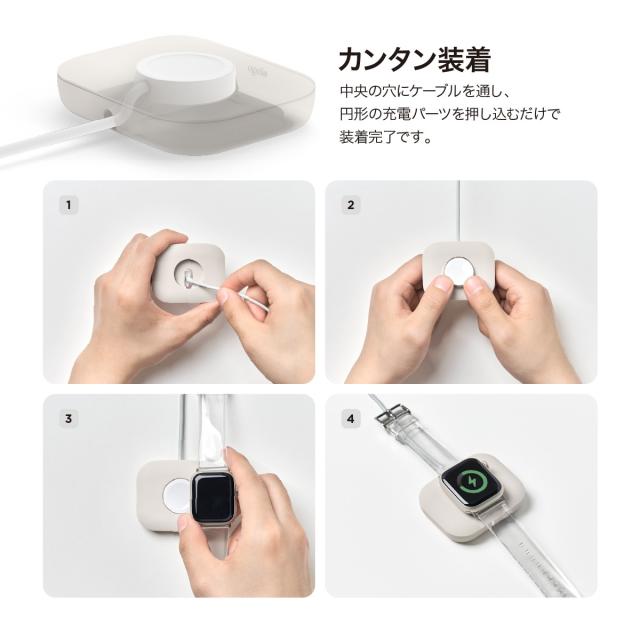 カンタン装着

中央の穴にケーブルを通し、
円形の充電パーツを押し込むだけで
装着完了です。

1

2

3

4