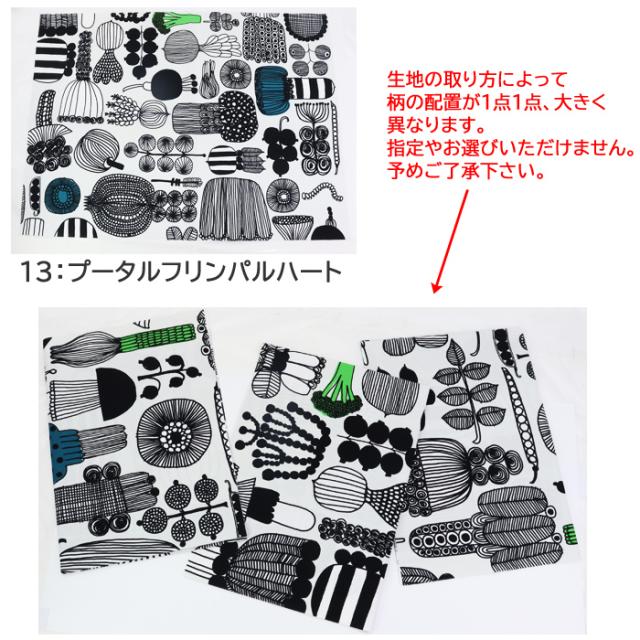 生地の取り方によって
柄の配置が1点1点、大きく
異なります。
指定やお選びいただけません。
予めご了承下さい。

13：プータルフリンパルハート