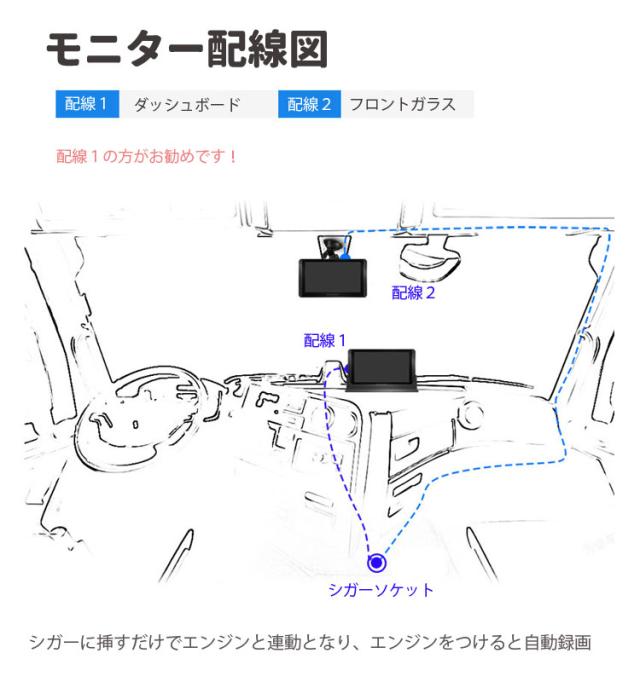 モニター配線図

配線１ ダッシュボード　配線２ フロントガラス

配線１の方がお勧めです！

配線２

配線１

シガーソケット

シガーに挿すだけでエンジンと連動となり、エンジンをつけると自動録画