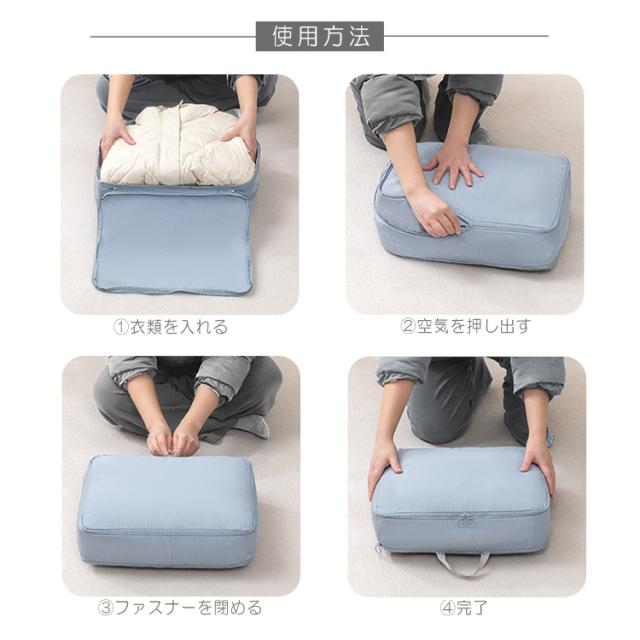 使用方法

①衣類を入れる

②空気を押し出す

③ファスナーを閉める

④完了