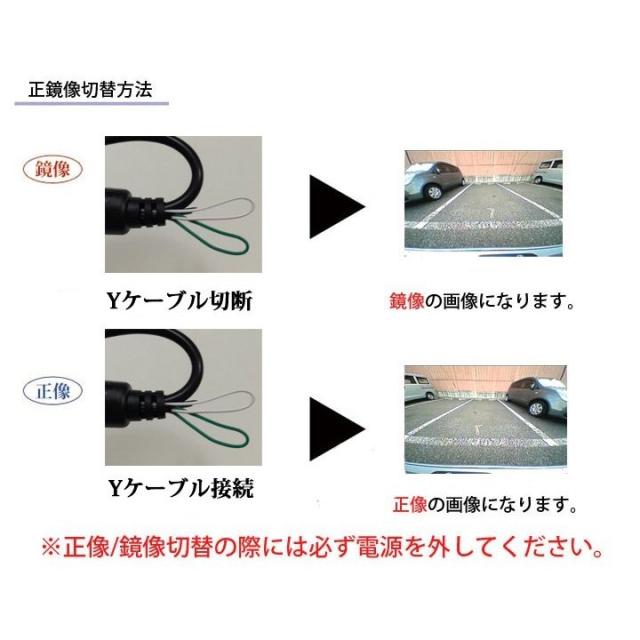 正鏡像切替方法

鏡像

Yケーブル切断

鏡像の画像になります。

正像

Yケーブル接続

正像の画像になります。

※正像/鏡像切替の際には必ず電源を外してください。