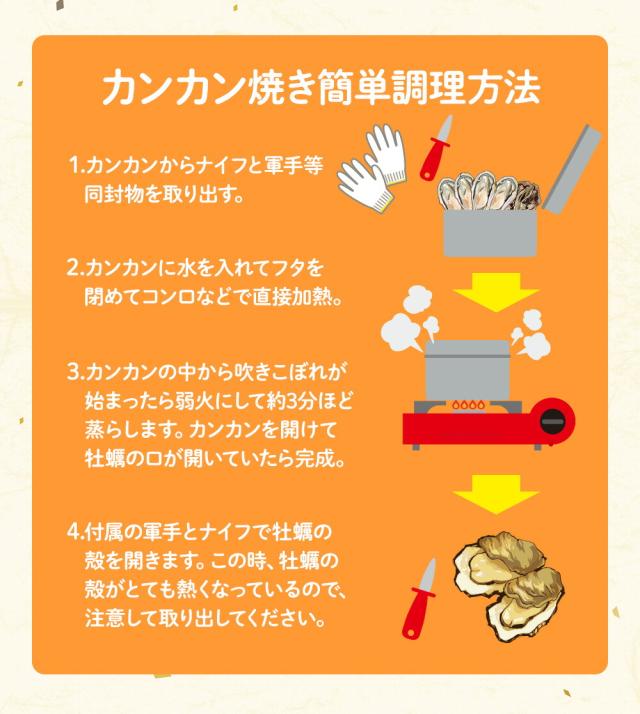 カンカン焼き簡単調理方法

1.カンカンからナイフと軍手等同封物を取り出す。

2.カンカンに水を入れてフタを閉めてコンロなどで直接加熱。

3.カンカンの中から吹きこぼれが始まったら弱火にして約3分ほど蒸らします。カンカンを開けて牡蠣の口が開いていたら完成。

4.付属の軍手とナイフで牡蠣の殻を開きます。この時、牡蠣の殻がとても熱くなっているので、注意して取り出してください。