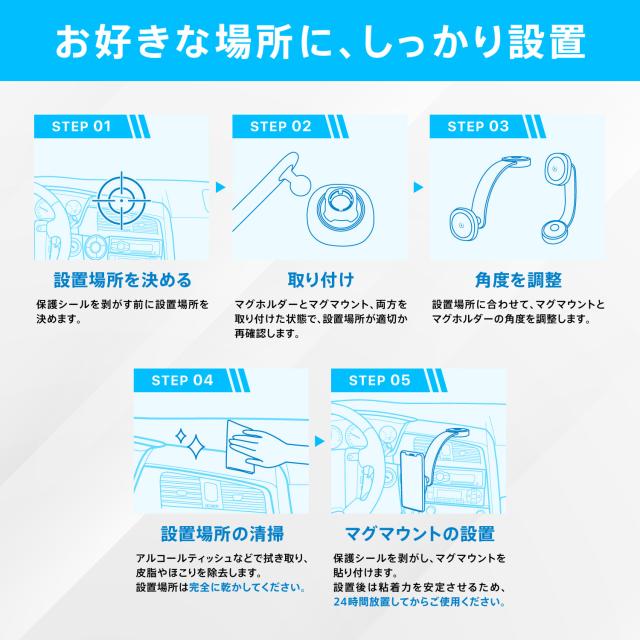 お好きな場所に、しっかり設置

STEP 01

設置場所を決める

保護シールを剥がす前に設置場所を決めます。

STEP 02

取り付け

マグホルダーとマグマウント、両方を取り付けた状態で、設置場所が適切か再確認します。

STEP 03

角度を調整

設置場所に合わせて、マグマウントとマグホルダーの角度を調整します。

STEP 04

設置場所の清掃

アルコールティッシュなどで拭き取り、皮脂やほこりを除去します。
設置場所は完全に乾かしてください。

STEP 05

マグマウントの設置

保護シールを剥がし、マグマウントを貼り付けます。
設置後は粘着力を安定させるため、24時間放置してからご使用ください。