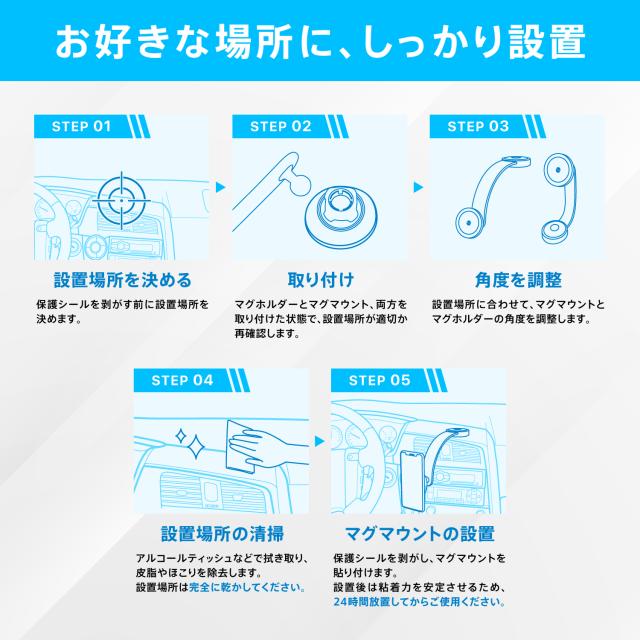 お好きな場所に、しっかり設置

STEP 01

設置場所を決める

保護シールを剥がす前に設置場所を決めます。

STEP 02

取り付け

マグホルダーとマグマウント、両方を取り付けた状態で、設置場所が適切か再確認します。

STEP 03

角度を調整

設置場所に合わせて、マグマウントとマグホルダーの角度を調整します。

STEP 04

設置場所の清掃

アルコールティッシュなどで拭き取り、皮脂やほこりを除去します。
設置場所は完全に乾かしてください。

STEP 05

マグマウントの設置

保護シールを剥がし、マグマウントを貼り付けます。
設置後は粘着力を安定させるため、24時間放置してからご使用ください。