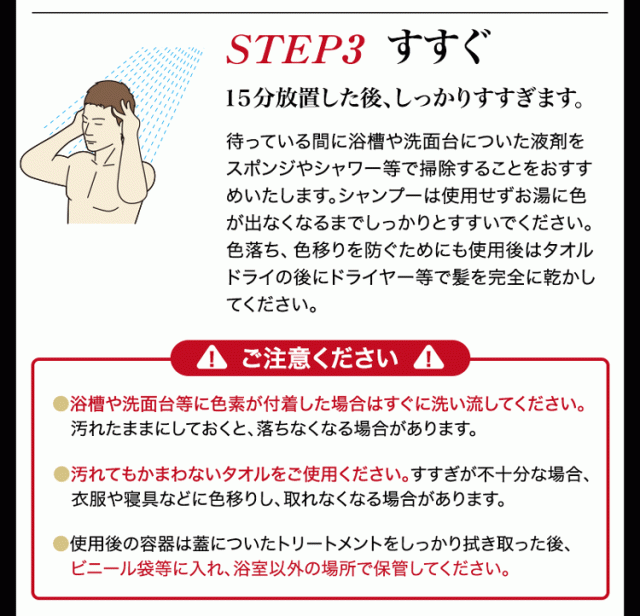 STEP3 すすぐ

15分放置した後、しっかりすすぎます。

待っている間に浴槽や洗面台についた液剤をスポンジやシャワー等で掃除することをおすすめいたします。シャンプーは使用せずお湯に色が出なくなるまでしっかりとすすいでください。色落ち、色移りを防ぐためにも使用後はタオルドライの後にドライヤー等で髪を完全に乾かしてください。

ご注意ください

●浴槽や洗面台等に色素が付着した場合はすぐに洗い流してください。汚れたままにしておくと、落ちなくなる場合があります。

●汚れてもかまわないタオルをご使用ください。すすぎが不十分な場合、衣服や寝具などに色移りし、取れなくなる場合があります。

●使用後の容器は蓋についたトリートメントをしっかり拭き取った後、ビニール袋等に入れ、浴室以外の場所で保管してください。