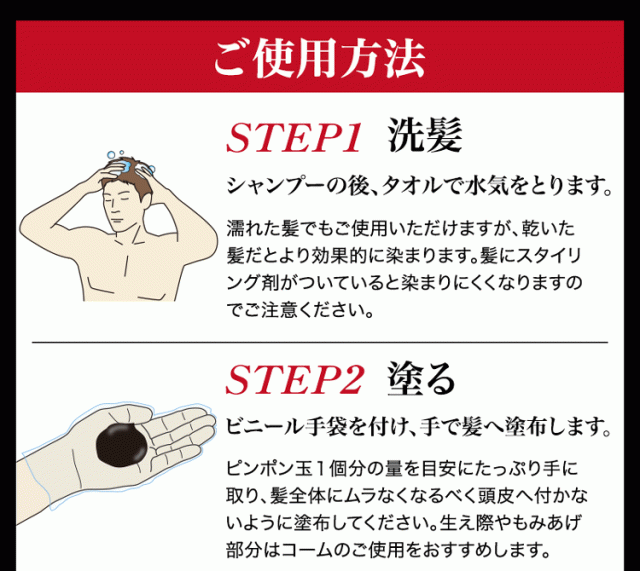 ご使用方法

STEP1 洗髪

シャンプーの後、タオルで水気をとります。

濡れた髪でもご使用いただけますが、乾いた髪だとより効果的に染まります。髪にスタイリング剤がついていると染まりにくくなりますのでご注意ください。

STEP2 塗る

ビニール手袋を付け、手で髪へ塗布します。

ピンポン玉１個分の量を目安にたっぷり手に取り、髪全体にムラなくなるべく頭皮へ付かないように塗布してください。生え際やもみあげ部分はコームのご使用をおすすめします。