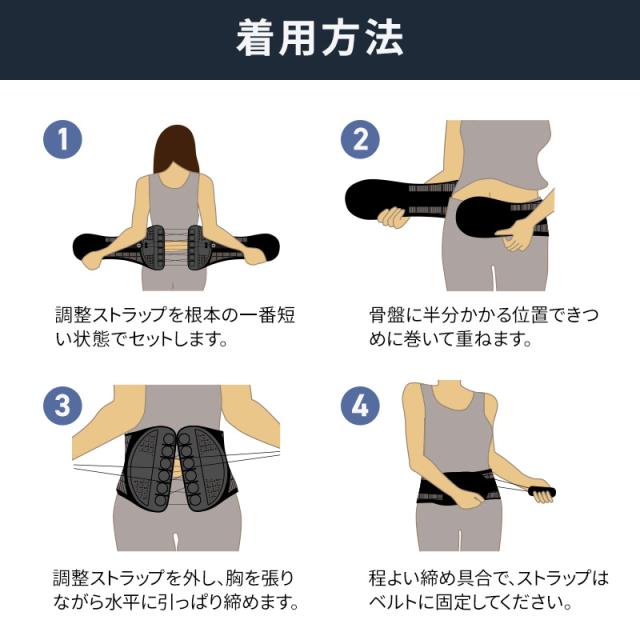 着用方法

1

調整ストラップを根本の一番短い状態でセットします。

2

骨盤に半分かかる位置できつめに巻いて重ねます。

3

調整ストラップを外し、胸を張りながら水平に引っぱり締めます。

4

程よい締め具合で、ストラップはベルトに固定してください。