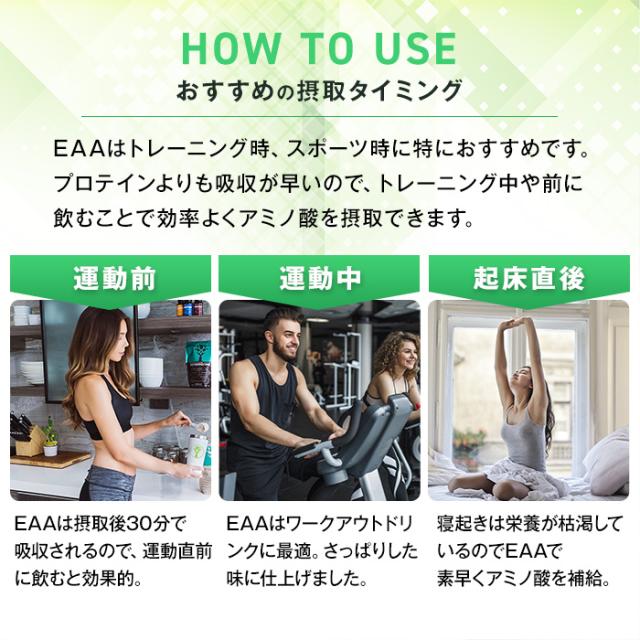 HOW TO USE
おすすめの摂取タイミング

EAAはトレーニング時、スポーツ時に特におすすめです。プロテインよりも吸収が早いので、トレーニング中や前に飲むことで効率よくアミノ酸を摂取できます。

運動前

EAAは摂取後30分で吸収されるので、運動直前に飲むと効果的。

運動中

EAAはワークアウトドリンクに最適。さっぱりした味に仕上げました。

起床直後

寝起きは栄養が枯渇しているのでEAAで素早くアミノ酸を補給。