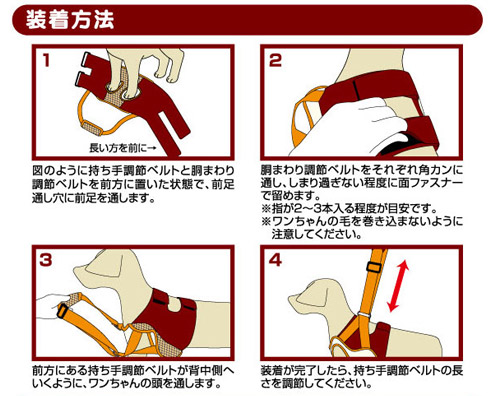 装着方法

1

長い方を前に→

図のように持ち手調節ベルトと胴まわり調節ベルトを前方に置いた状態で、前足通し穴に前足を通します。

2

胴まわり調節ベルトをそれぞれ角カンに通し、しまり過ぎない程度に面ファスナーで留めます。
※指が2～3本入る程度が目安です。
※ワンちゃんの毛を巻き込まないように注意してください。

3

前方にある持ち手調節ベルトが背中側へいくように、ワンちゃんの頭を通します。

4

装着が完了したら、持ち手調節ベルトの長さを調節してください。