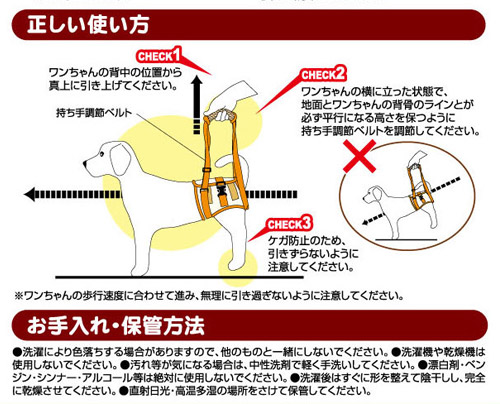 正しい使い方

CHECK1
ワンちゃんの背中の位置から真上に引き上げてください。

持ち手調節ベルト

CHECK2
ワンちゃんの横に立った状態で、地面とワンちゃんの背骨のラインとが必ず平行になる高さを保つように持ち手調節ベルトを調節してください。

CHECK3
ケガ防止のため、引きずらないように注意してください。

※ワンちゃんの歩行速度に合わせて進み、無理に引き過ぎないように注意してください。

お手入れ・保管方法

●洗濯により色落ちする場合がありますので、他のものと一緒にしないでください。●洗濯機や乾燥機は使用しないでください。●汚れ等が気になる場合は、中性洗剤で軽く手洗いしてください。●漂白剤・ベンジン・シンナー・アルコール等は絶対に使用しないでください。●洗濯後はすぐに形を整えて陰干しし、完全に乾燥させてください。●直射日光・高温多湿の場所をさけて保管してください。