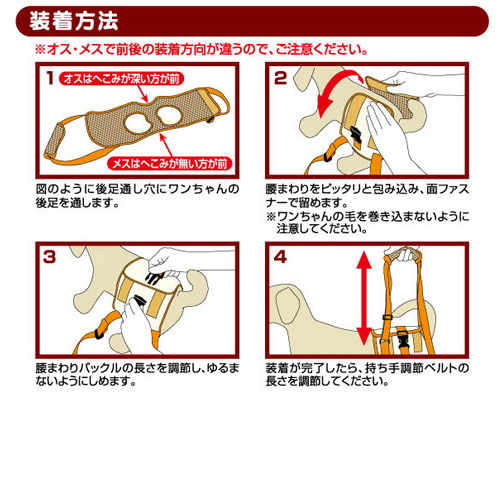 装着方法

※オス・メスで前後の装着方向が違うので、ご注意ください。

1
オスはへこみが深い方が前
メスはへこみが無い方が前

図のように後足通し穴にワンちゃんの後足を通します。

2

腰まわりをピッタリと包み込み、面ファスナーで留めます。
※ワンちゃんの毛を巻き込まないように注意してください。

3

腰まわりバックルの長さを調節し、ゆるまないようにしめます。

4

装着が完了したら、持ち手調節ベルトの長さを調節してください。