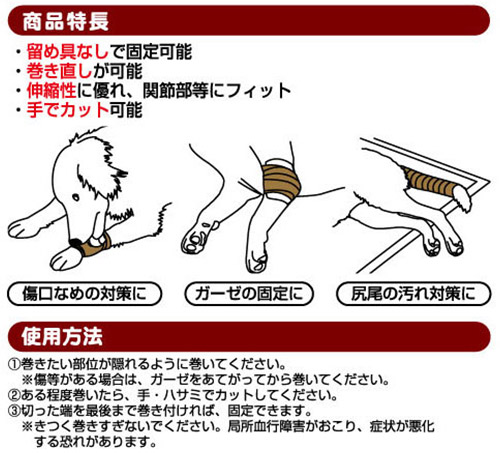 商品特長

・留め具なしで固定可能
・巻き直しが可能
・伸縮性に優れ、関節部等にフィット
・手でカット可能

傷口なめの対策に

ガーゼの固定に

尻尾の汚れ対策に

使用方法

①巻きたい部位が隠れるように巻いてください。
※傷等がある場合は、ガーゼをあてがってから巻いてください。
②ある程度巻いたら、手・ハサミでカットしてください。
③切った端を最後まで巻き付ければ、固定できます。
※きつく巻きすぎないでください。局所血行障害がおこり、症状が悪化する恐れがあります。