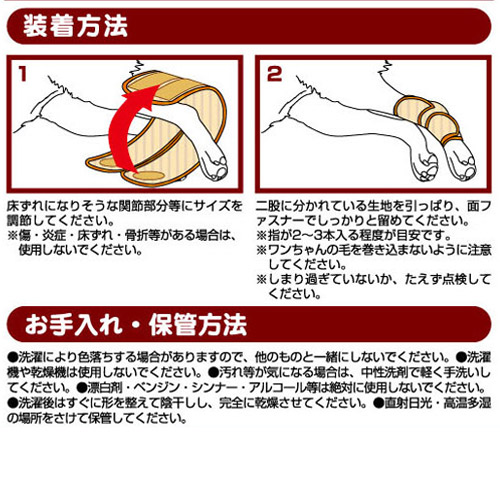 装着方法

1

床ずれになりそうな関節部分等にサイズを調節してください。
※傷・炎症・床ずれ・骨折等がある場合は、使用しないでください。

2

二股に分かれている生地を引っぱり、面ファスナーでしっかりと留めてください。
※指が2～3本入る程度が目安です。
※ワンちゃんの毛を巻き込まないように注意してください。
※しまり過ぎていないか、たえず点検してください。

お手入れ・保管方法

●洗濯により色落ちする場合がありますので、他のものと一緒にしないでください。●洗濯機や乾燥機は使用しないでください。●汚れ等が気になる場合は、中性洗剤で軽く手洗いしてください。●漂白剤・ベンジン・シンナー・アルコール等は絶対に使用しないでください。●洗濯後はすぐに形を整えて陰干しし、完全に乾燥させてください。●直射日光・高温多湿の場所をさけて保管してください。