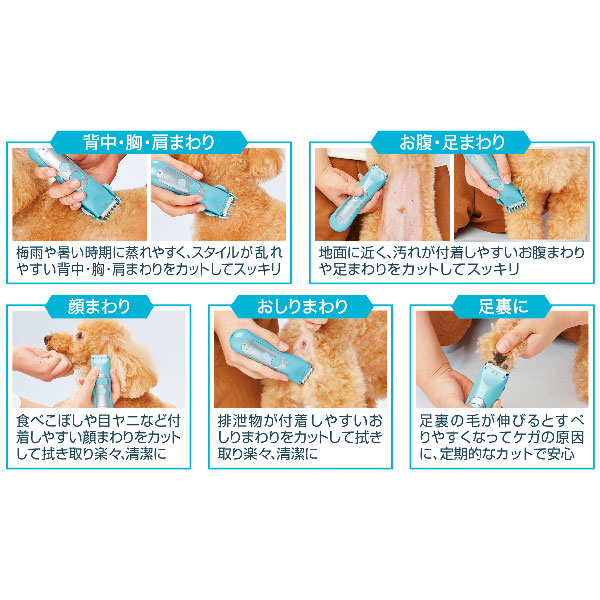 背中・胸・肩まわり

梅雨や暑い時期に蒸れやすく、スタイルが乱れやすい背中・胸・肩まわりをカットしてスッキリ

お腹・足まわり

地面に近く、汚れが付着しやすいお腹まわりや足まわりをカットしてスッキリ

顔まわり

食べこぼしや目ヤニなど付着しやすい顔まわりをカットして拭き取り楽々、清潔に

おしりまわり

排泄物が付着しやすいおしりまわりをカットして拭き取り楽々、清潔に

足裏に

足裏の毛が伸びるとすべりやすくなってケガの原因に、定期的なカットで安心