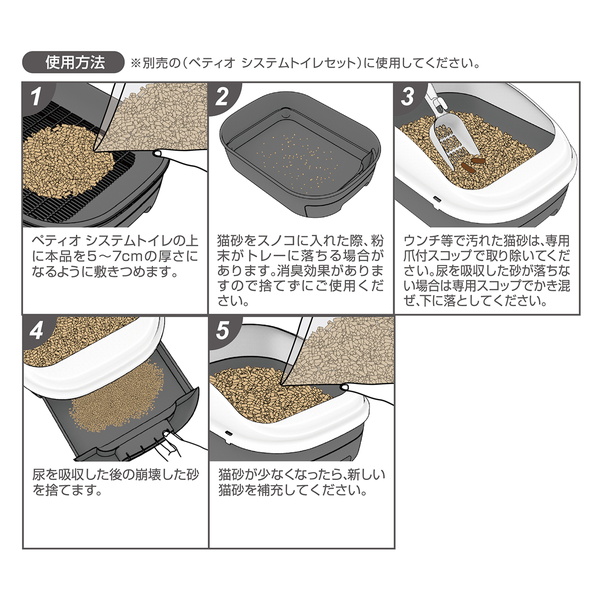 使用方法 ※別売の（ペティオ システムトイレセット）に使用してください。

1

ペティオ システムトイレの上に本品を5～7cmの厚さになるように敷きつめます。

2

猫砂をスノコに入れた際、粉末がトレーに落ちる場合があります。消臭効果がありますので捨てずにご使用ください。

3

ウンチ等で汚れた猫砂は、専用爪付スコップで取り除いてください。尿を吸収した砂が落ちない場合は専用スコップでかき混ぜ、下に落としてください。

4

尿を吸収した後の崩壊した砂を捨てます。

5

猫砂が少なくなったら、新しい猫砂を補充してください。