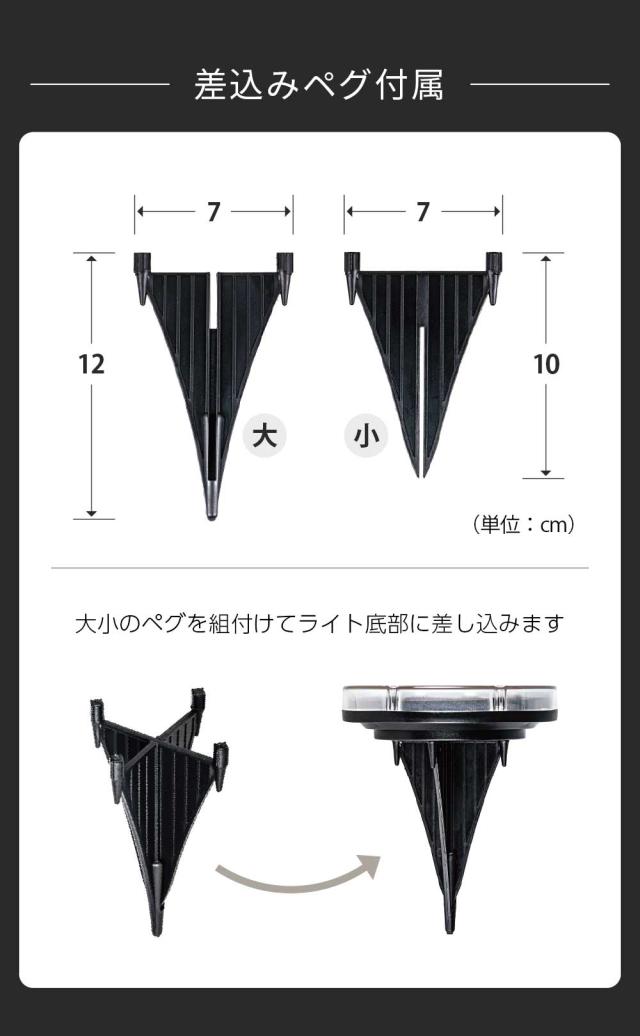 差込みペグ付属

7

7

12

10

大

小

（単位：cm）

大小のペグを組付けてライト底部に差し込みます