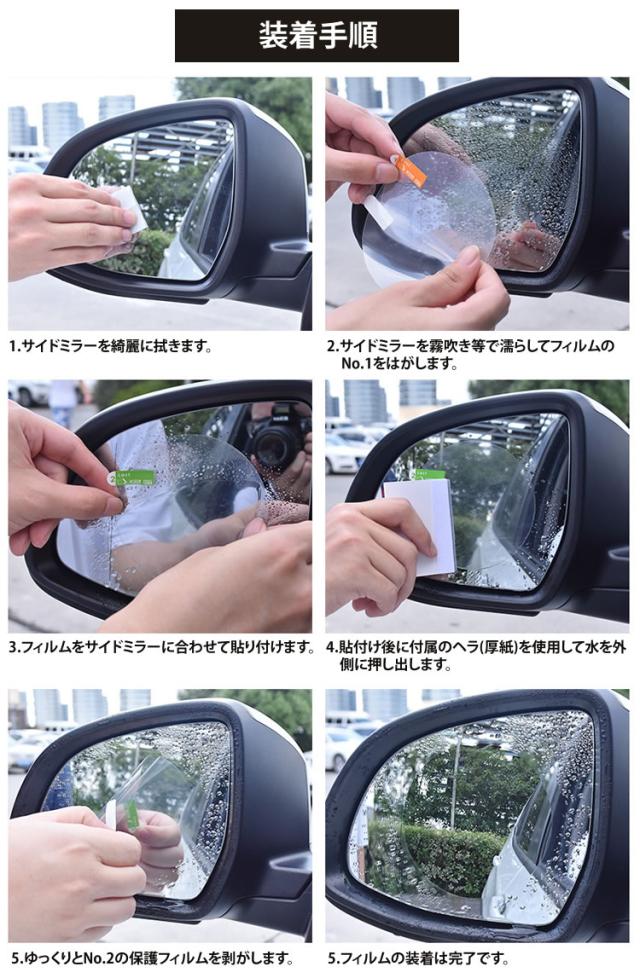 装着手順

1.サイドミラーを綺麗に拭きます。

2.サイドミラーを霧吹き等で濡らしてフィルムのNo.1をはがします。

3.フィルムをサイドミラーに合わせて貼り付けます。

4.貼付け後に付属のヘラ(厚紙)を使用して水を外側に押し出します。

5.ゆっくりとNo.2の保護フィルムを剥がします。

5.フィルムの装着は完了です。